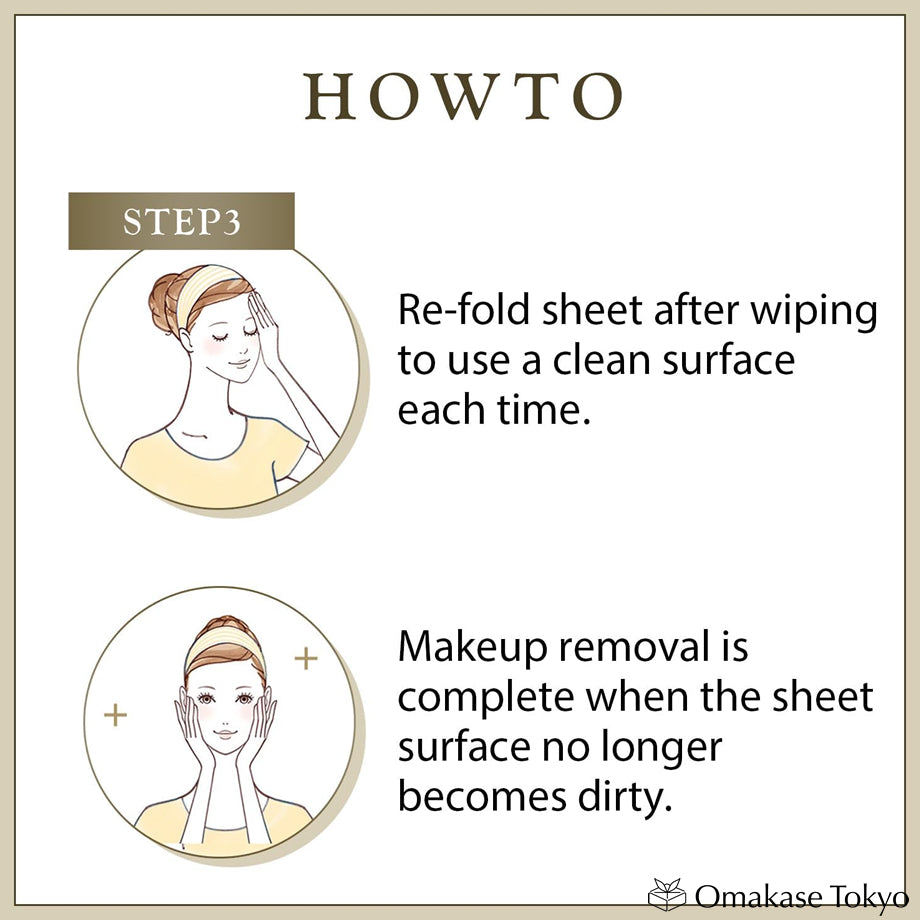 HOWTO

STEP3

Re-fold sheet after wiping to use a clean surface each time.

Makeup removal is complete when the sheet surface no longer becomes dirty.

Omakase Tokyo